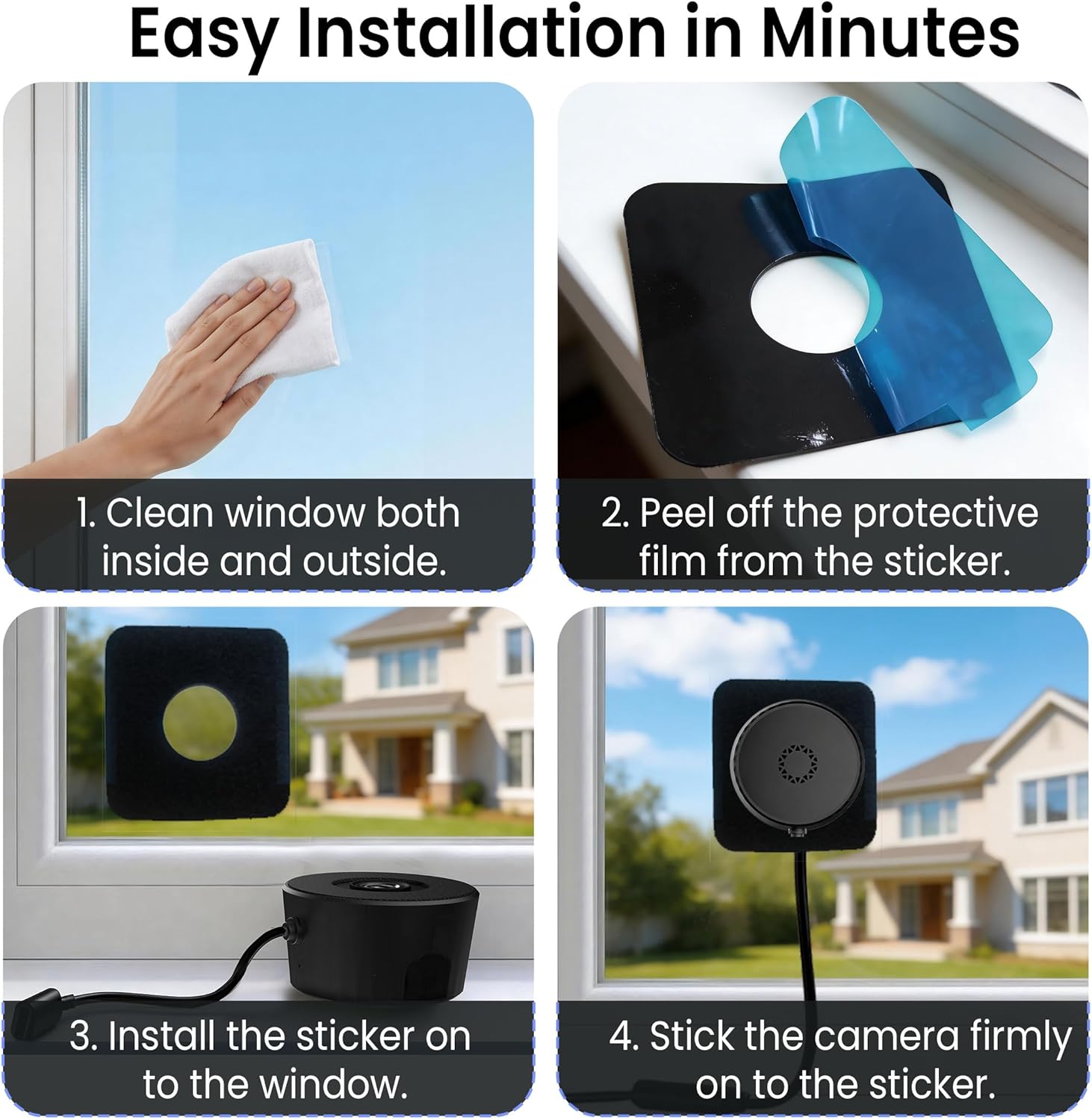 Easy Installation in Minutes

1. Clean window both inside and outside.

2. Peel off the protective film from the sticker.

3. Install the sticker on to the window.

4. Stick the camera firmly on to the sticker.